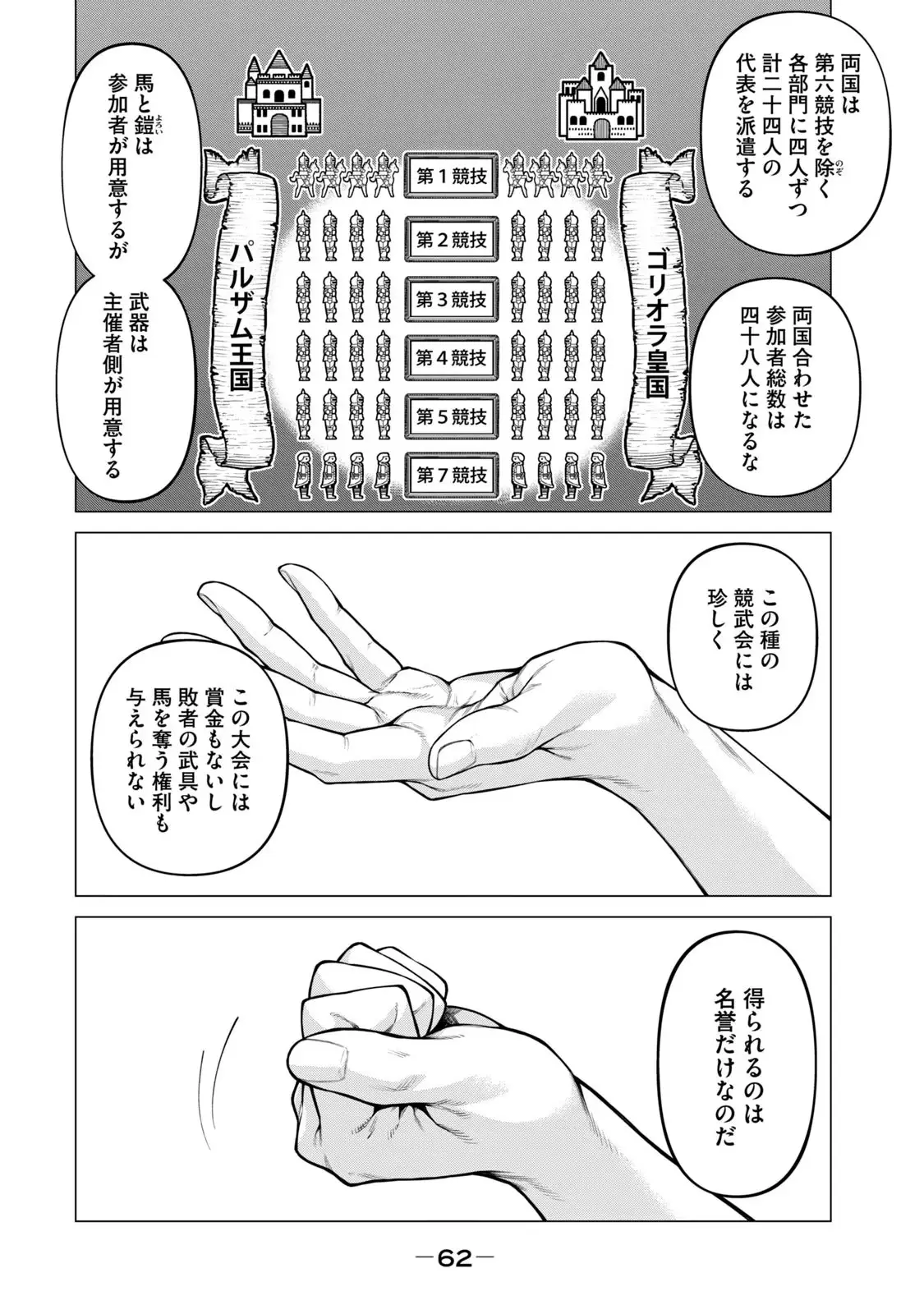 両国は第六競技を除く各部門に四人ずつ計二十四人の代表を派遣する

両国合わせた参加者総数は四十八人になるな

ゴリオラ皇国

第１競技

第２競技

第３競技

第４競技

第５競技

第７競技

パルザム王国

馬と鎧は参加者が用意するが

武器は主催者側が用意する

この種の競武会には珍しく

この大会には賞金もないし敗者の武具や馬を奪う権利も与えられない

得られるのは名誉だけなのだ

—62—