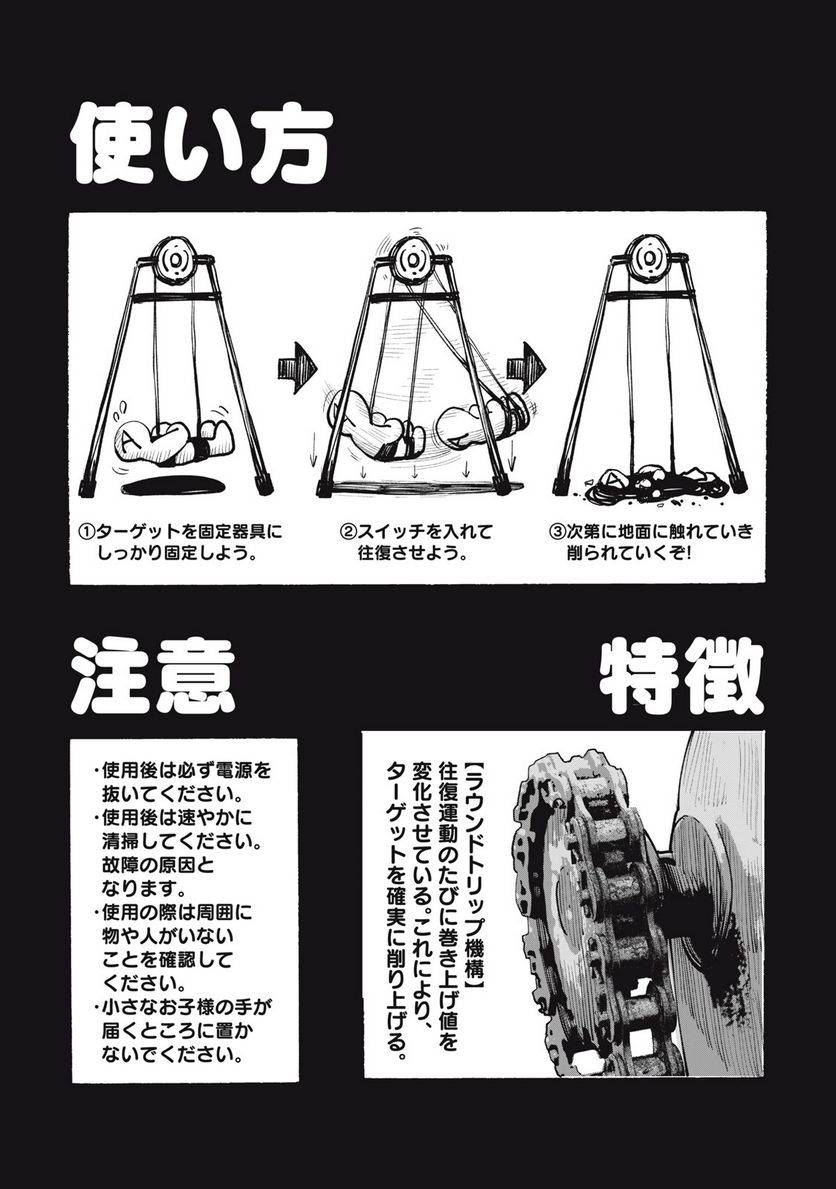 使い方

①ターゲットを固定器具にしっかり固定しよう。

②スイッチを入れて往復させよう。

③次第に地面に触れていき削られていくぞ!

注意

・使用後は必ず電源を抜いてください。
・使用後は速やかに清掃してください。故障の原因となります。
・使用の際は周囲に物や人がいないことを確認してください。
・小さなお子様の手が届くところに置かないでください。

特徴

【ラウンドトリップ機構】
往復運動のたびに巻き上げ値を変化させている。これにより、ターゲットを確実に削り上げる。