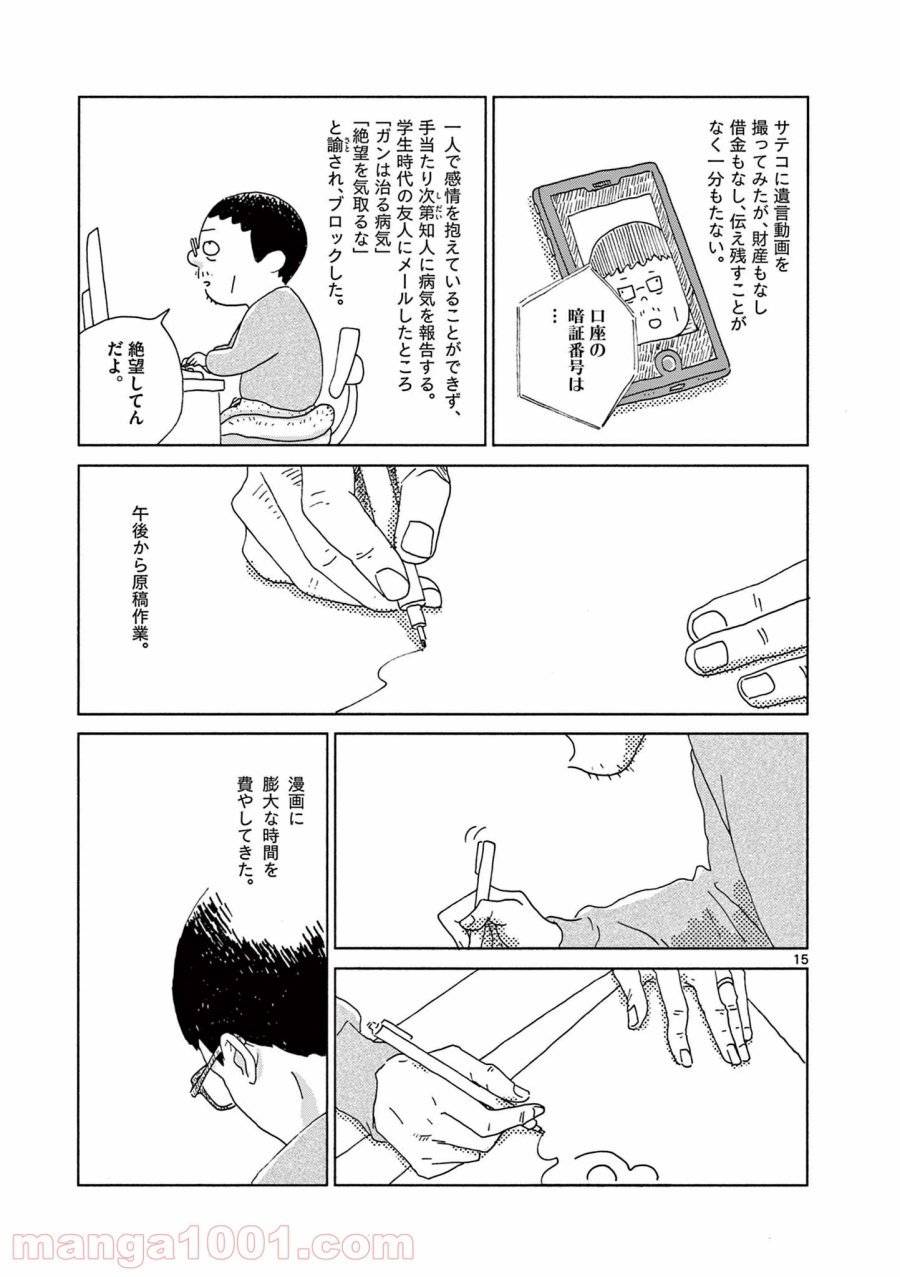 サテコに遺言動画を撮ってみたが、財産もなし借金もなし、伝え残すことがなく一分もたない。

口座の暗証番号は…

一人で感情を抱えていることができず、手当たり次第知人に病気を報告する。学生時代の友人にメールしたところ「ガンは治る病気」「絶望を気取るな」と諭され、ブロックした。

絶望してんだよ。

午後から原稿作業。

漫画に膨大な時間を費やしてきた。

15

manga1001.com