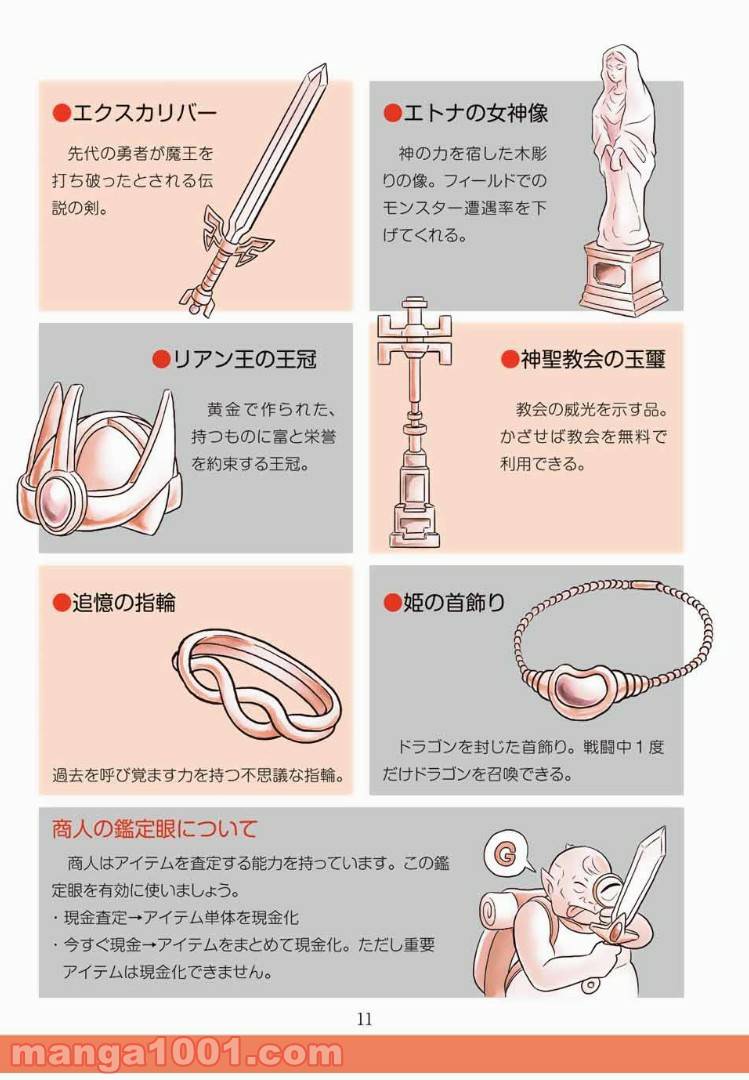 ●エクスカリバー
先代の勇者が魔王を打ち破ったとされる伝説の剣。

●エトナの女神像
神の力を宿した木彫りの像。フィールドでのモンスター遭遇率を下げてくれる。

●リアン王の王冠
黄金で作られた、持つものに富と栄誉を約束する王冠。

●神聖教会の玉璽
教会の威光を示す品。かざせば教会を無料で利用できる。

●追憶の指輪
過去を呼び覚ます力を持つ不思議な指輪。

●姫の首飾り
ドラゴンを封じた首飾り。戦闘中１度だけドラゴンを召喚できる。

商人の鑑定眼について
商人はアイテムを査定する能力を持っています。この鑑定眼を有効に使いましょう。
・現金査定→アイテム単体を現金化
・今すぐ現金→アイテムをまとめて現金化。ただし重要アイテムは現金化できません。

G

11

manga1001.com