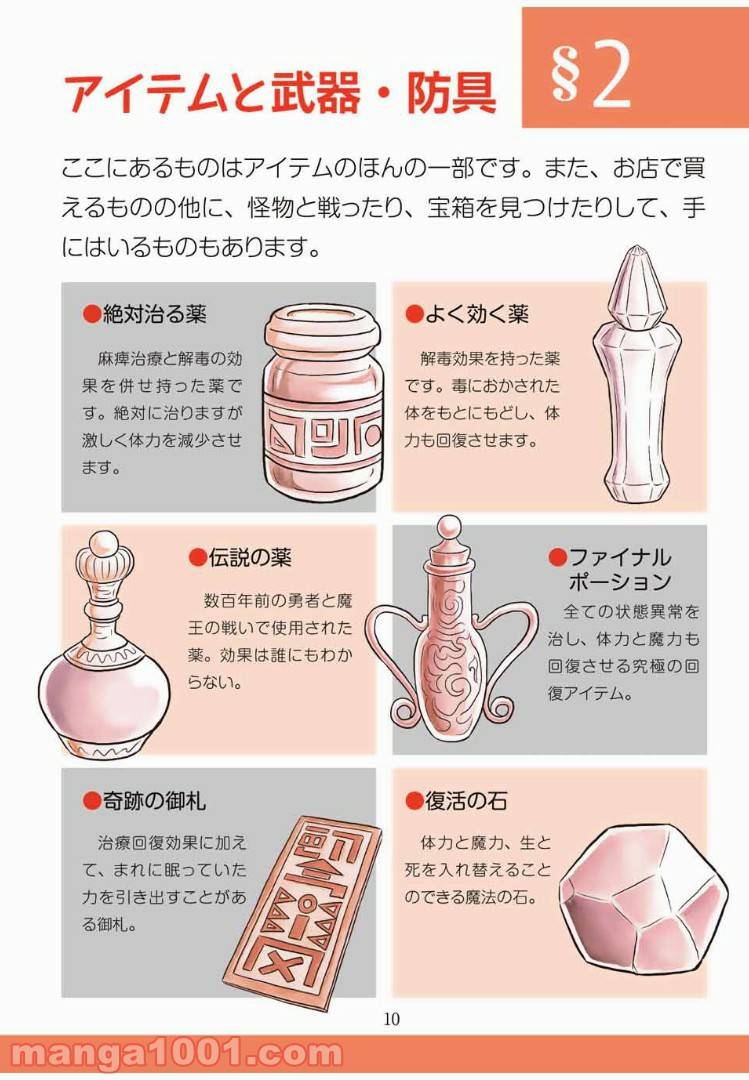 アイテムと武器・防具

§2

ここにあるものはアイテムのほんの一部です。また、お店で買えるものの他に、怪物と戦ったり、宝箱を見つけたりして、手にはいるものもあります。

●絶対治る薬

麻痺治療と解毒の効果を併せ持った薬です。絶対に治りますが激しく体力を減少させます。

●よく効く薬

解毒効果を持った薬です。毒におかされた体をもとにもどし、体力も回復させます。

●伝説の薬

数百年前の勇者と魔王の戦いで使用された薬。効果は誰にもわからない。

●ファイナルポーション

全ての状態異常を治し、体力と魔力も回復させる究極の回復アイテム。

●奇跡の御札

治療回復効果に加えて、まれに眠っていた力を引き出すことがある御札。

●復活の石

体力と魔力、生と死を入れ替えることのできる魔法の石。

10

manga1001.com