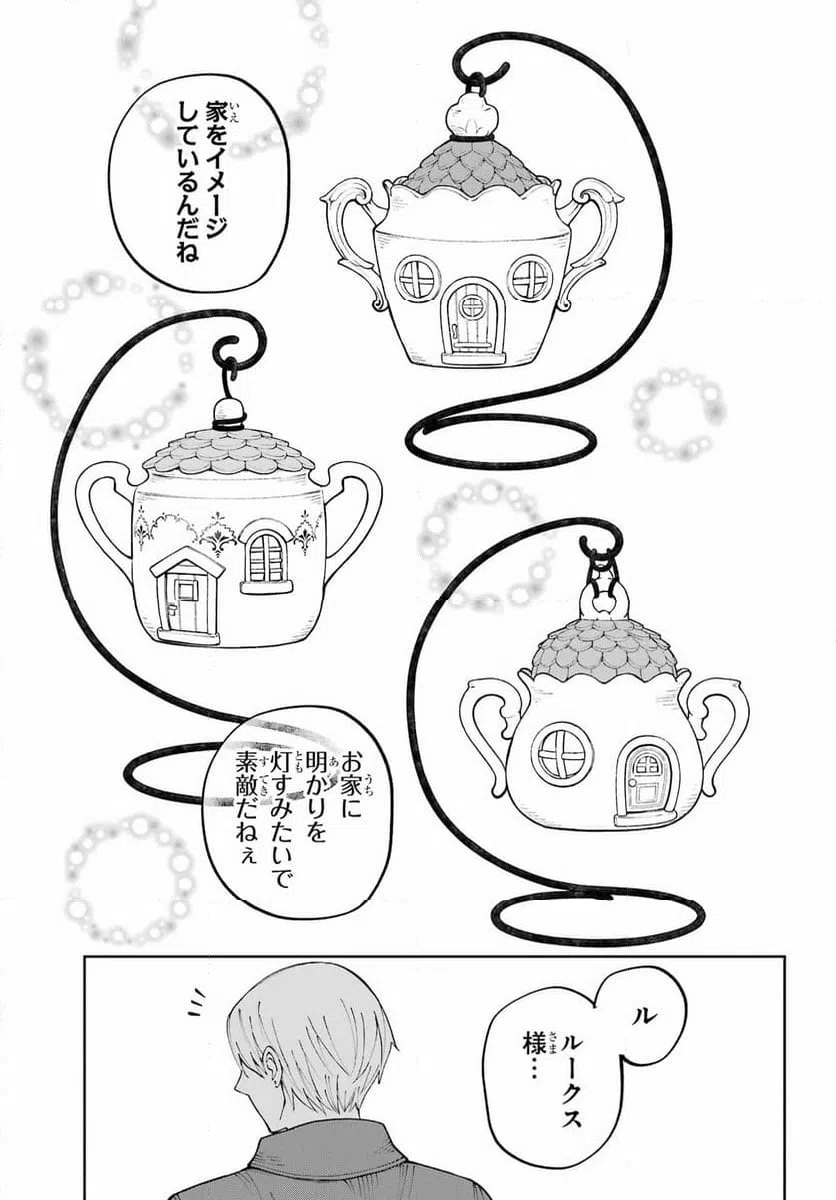 家をイメージしているんだね

お家に明かりを灯すみたいで素敵だねぇ

ル ルークス様…