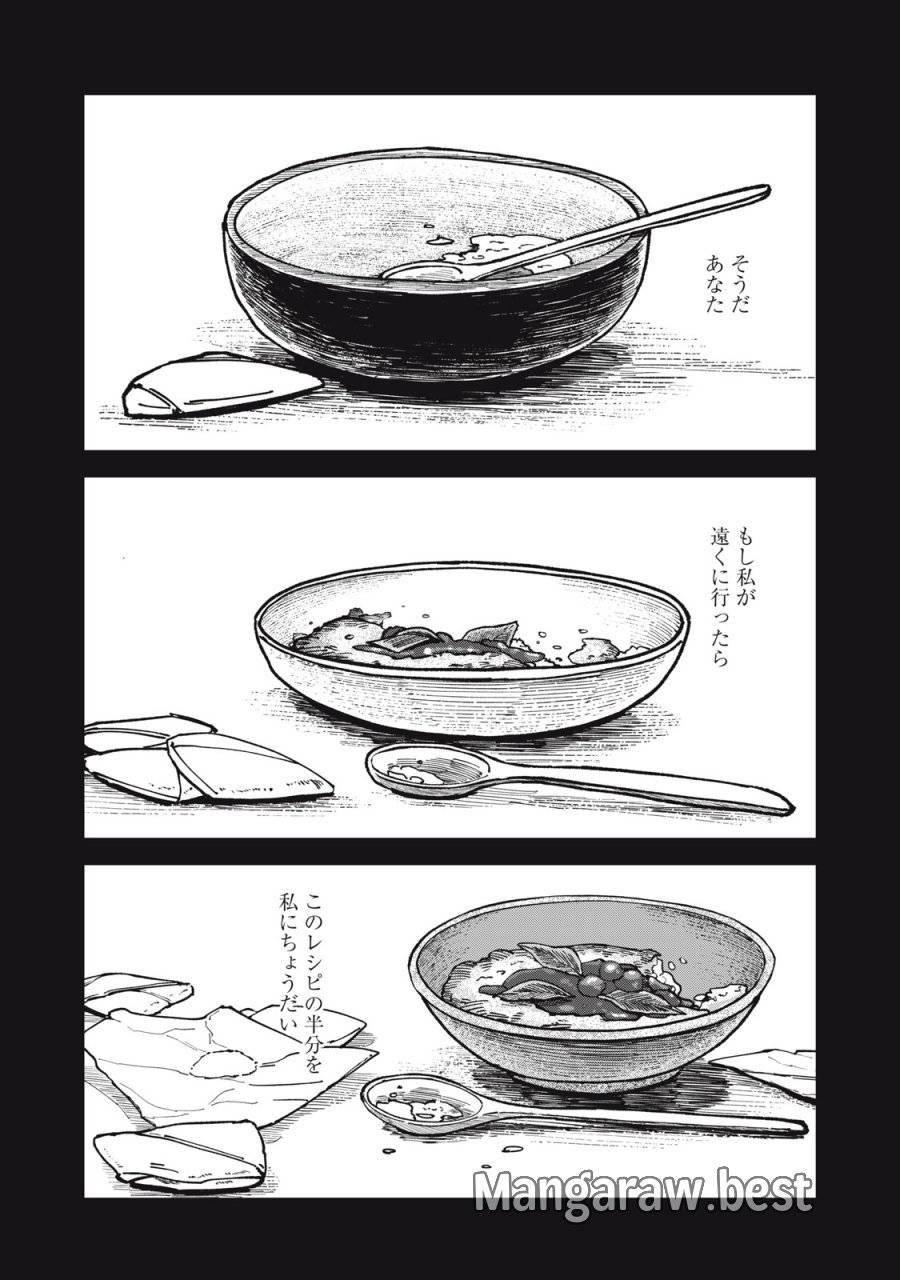 そうだ
あなた

もし私が
遠くに行ったら

このレシピの半分を
私にちょうだい

Mangaraw.best