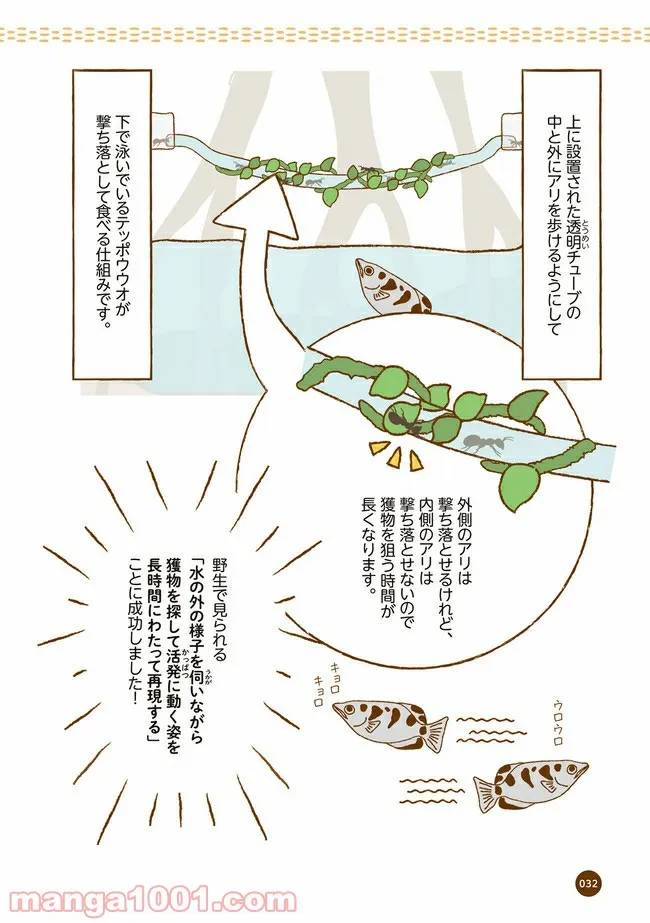 上に設置された透明チューブの中と外にアリを歩けるようにして

下で泳いでいるテッポウウオが撃ち落として食べる仕組みです。

外側のアリは撃ち落とせるけれど、内側のアリは撃ち落とせないので獲物を狙う時間が長くなります。

野生で見られる「水の外の様子を伺いながら獲物を探して活発に動く姿を長時間にわたって再現する」ことに成功しました！

キョロキョロ

ウロウロ

032

manga1001.com