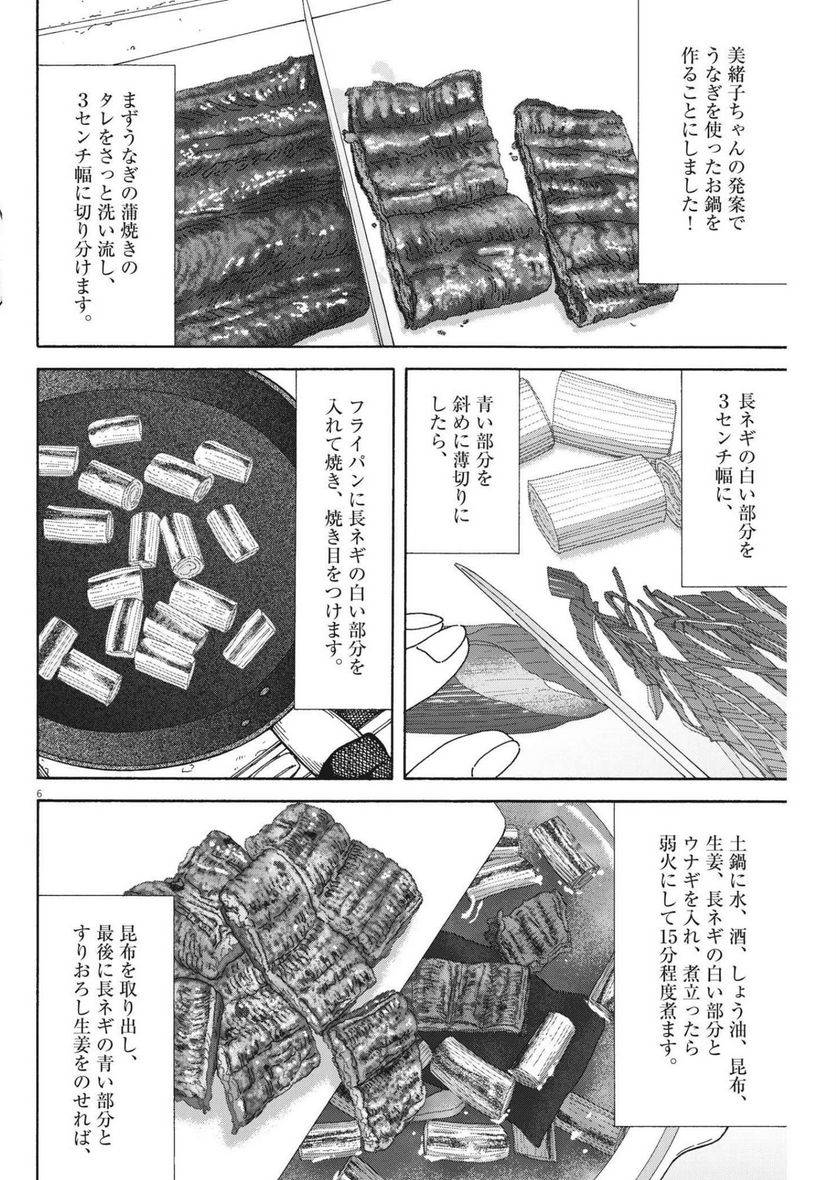 美緒子ちゃんの発案でうなぎを使ったお鍋を作ることにしました!

まずうなぎの蒲焼きのタレをさっと洗い流し、3センチ幅に切り分けます。

長ネギの白い部分を3センチ幅に、

青い部分を斜めに薄切りにしたら、

フライパンに長ネギの白い部分を入れて焼き、焼き目をつけます。

6

土鍋に水、酒、しょう油、昆布、生姜、長ネギの白い部分とウナギを入れ、煮立ったら弱火にして15分程度煮ます。

昆布を取り出し、最後に長ネギの青い部分とすりおろし生姜をのせれば、