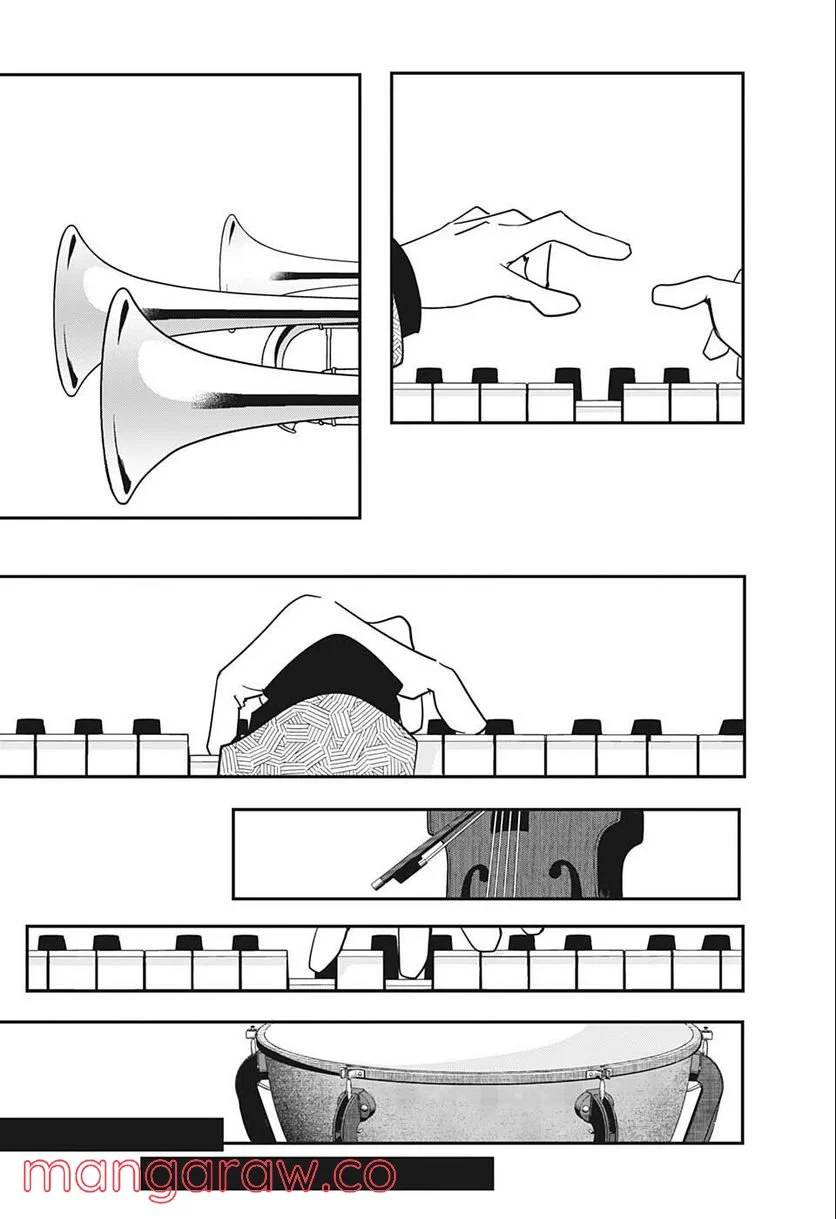 mangaraw.co