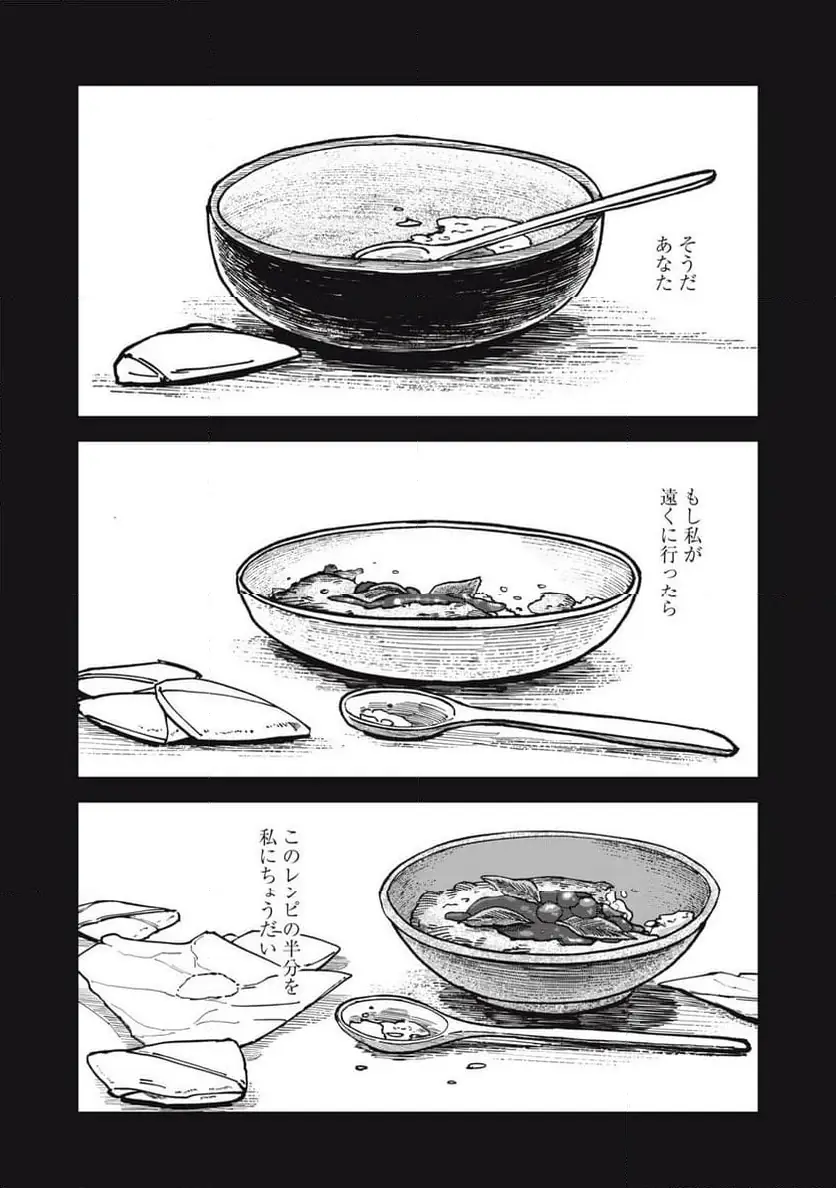 そうだ
あなた

もし私が
遠くに行ったら

このレシピの半分を
私にちょうだい