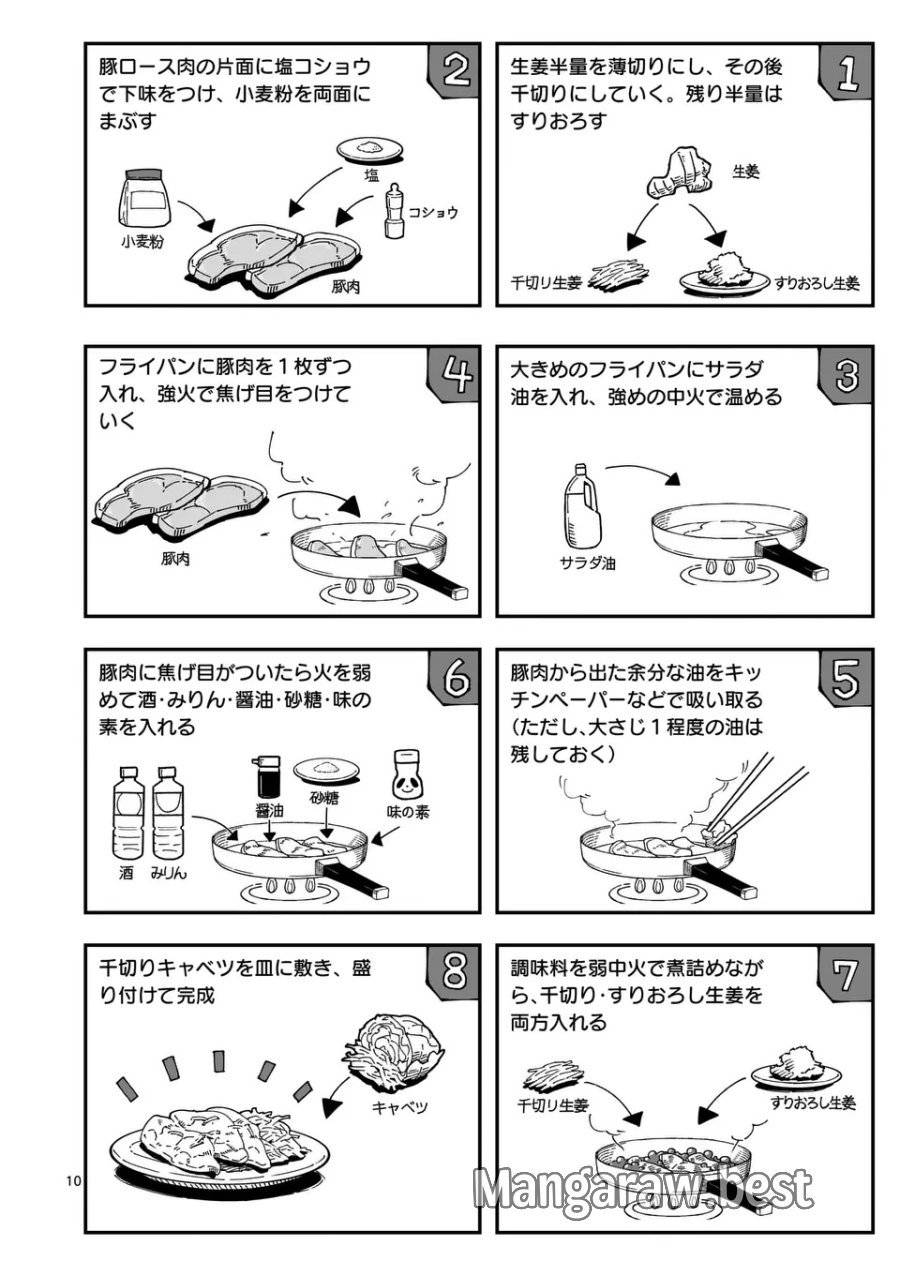 1
生姜半量を薄切りにし、その後千切りにしていく。残り半量はすりおろす

生姜
千切り生姜
すりおろし生姜

2
豚ロース肉の片面に塩コショウで下味をつけ、小麦粉を両面にまぶす

塩
コショウ
小麦粉
豚肉

3
大きめのフライパンにサラダ油を入れ、強めの中火で温める

サラダ油

4
フライパンに豚肉を１枚ずつ入れ、強火で焦げ目をつけていく

豚肉

5
豚肉から出た余分な油をキッチンペーパーなどで吸い取る（ただし、大さじ１程度の油は残しておく）

6
豚肉に焦げ目がついたら火を弱めて酒・みりん・醤油・砂糖・味の素を入れる

醤油
砂糖
味の素
酒
みりん

7
調味料を弱中火で煮詰めながら、千切り・すりおろし生姜を両方入れる

千切り生姜
すりおろし生姜

8
千切りキャベツを皿に敷き、盛り付けて完成

キャベツ

10

Mangaraw.best