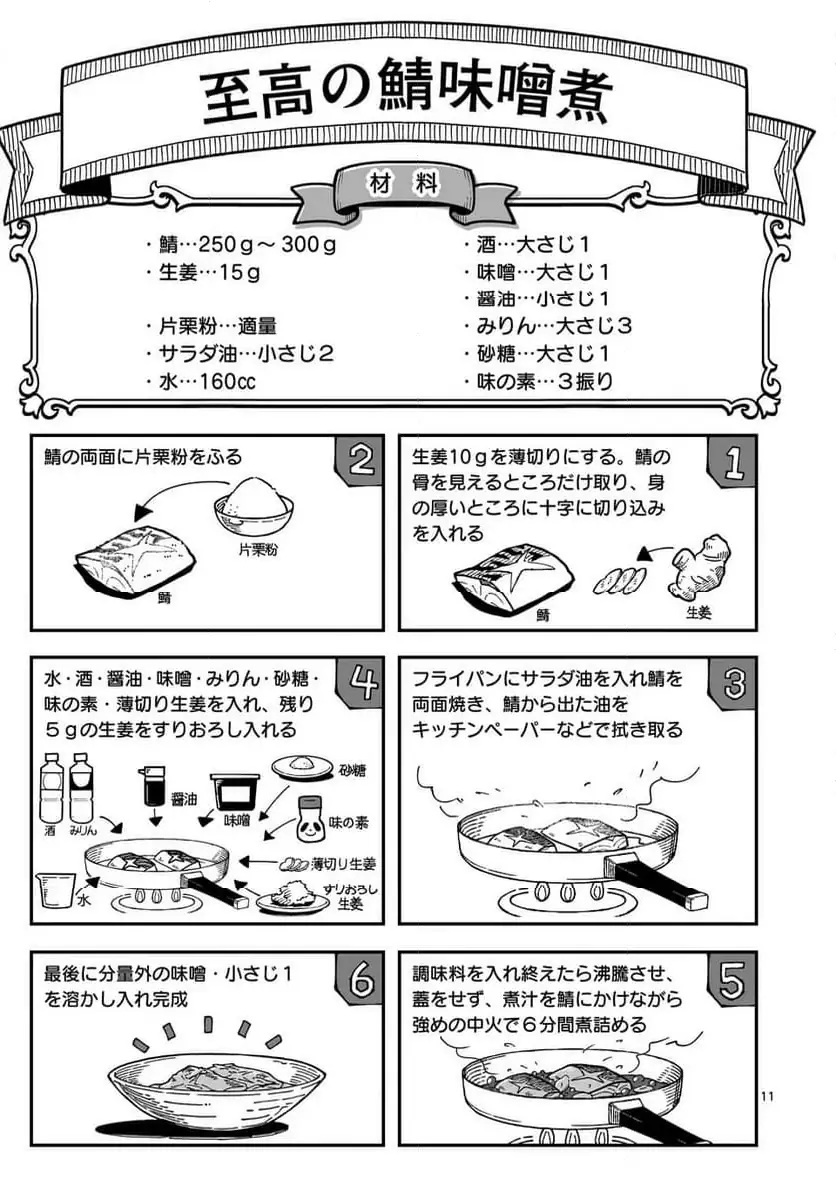 至高の鯖味噌煮

材料

・鯖…250ｇ～300ｇ
・生姜…15ｇ

・片栗粉…適量
・サラダ油…小さじ２
・水…160cc

・酒…大さじ１
・味噌…大さじ１
・醤油…小さじ１
・みりん…大さじ３
・砂糖…大さじ１
・味の素…３振り

1
生姜10ｇを薄切りにする。鯖の骨を見えるところだけ取り、身の厚いところに十字に切り込みを入れる
鯖
生姜

2
鯖の両面に片栗粉をふる
片栗粉
鯖

3
フライパンにサラダ油を入れ鯖を両面焼き、鯖から出た油をキッチンペーパーなどで拭き取る

4
水・酒・醤油・味噌・みりん・砂糖・味の素・薄切り生姜を入れ、残り５ｇの生姜をすりおろし入れる
酒
みりん
醤油
味噌
砂糖
味の素
薄切り生姜
すりおろし生姜
水

5
調味料を入れ終えたら沸騰させ、蓋をせず、煮汁を鯖にかけながら強めの中火で６分間煮詰める

6
最後に分量外の味噌・小さじ１を溶かし入れ完成

11