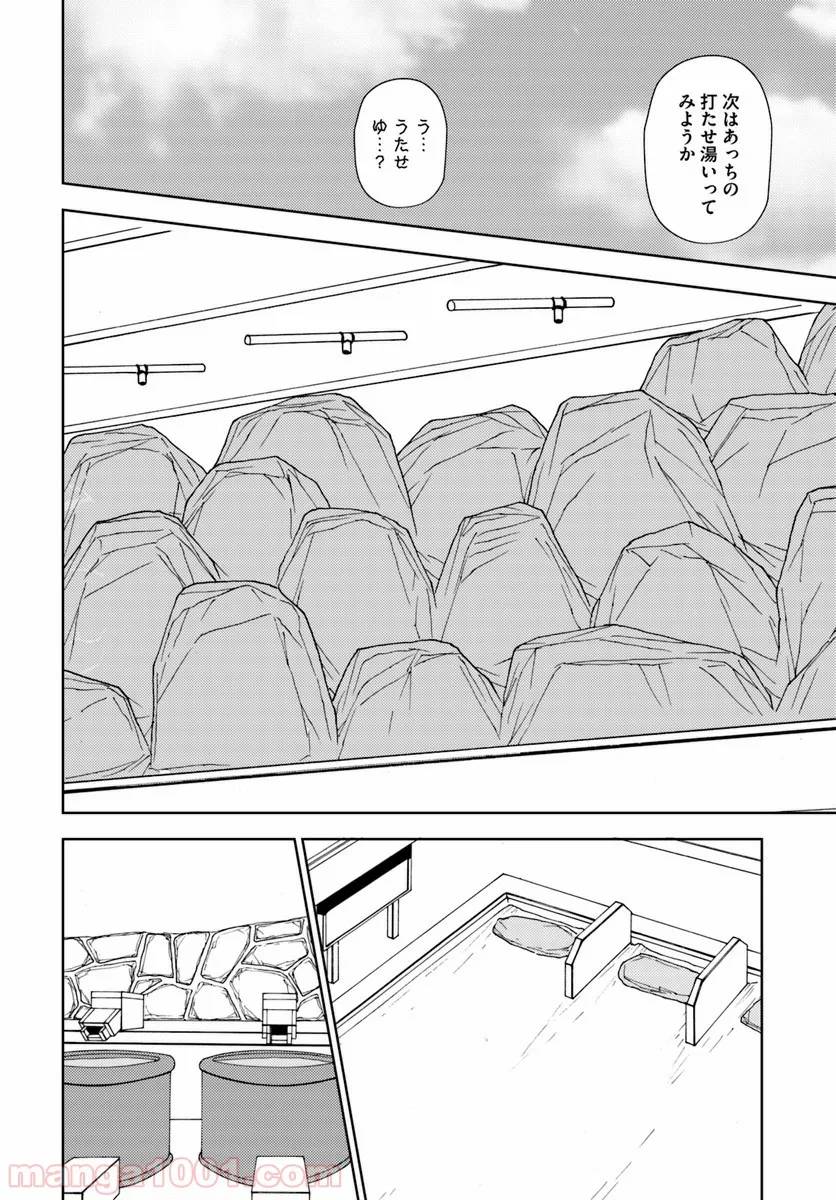 次はあっちの打たせ湯いってみようか

う…うたせゆ…?

manga1001.com